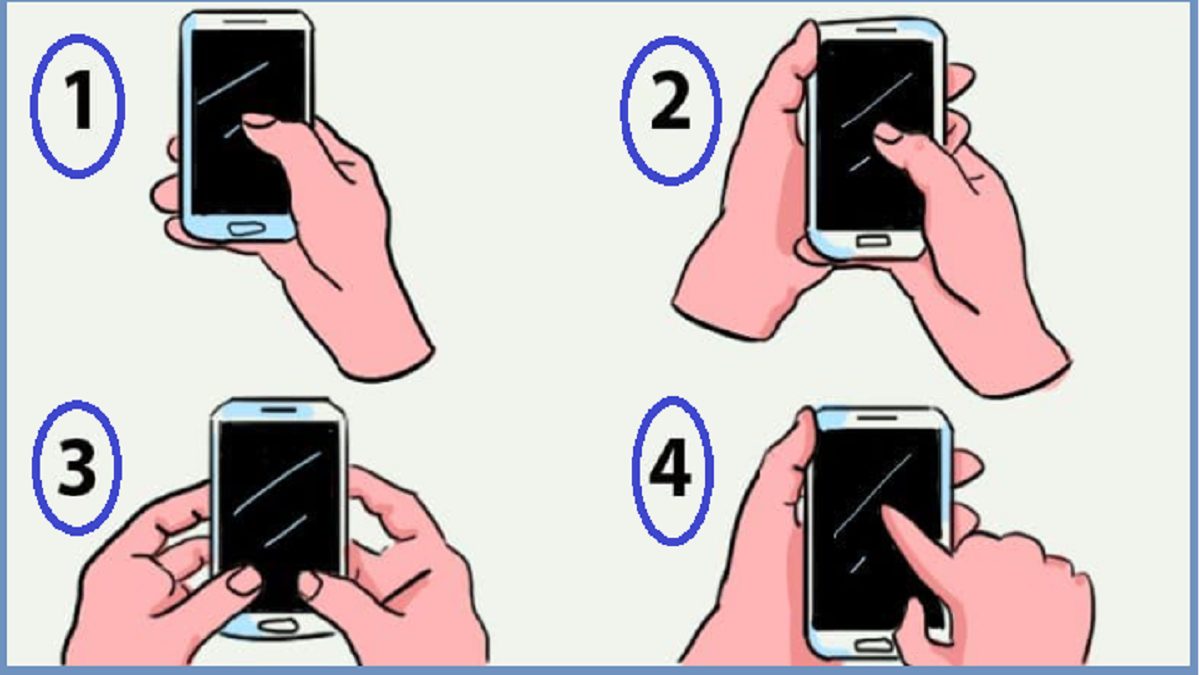 1

2

3

4